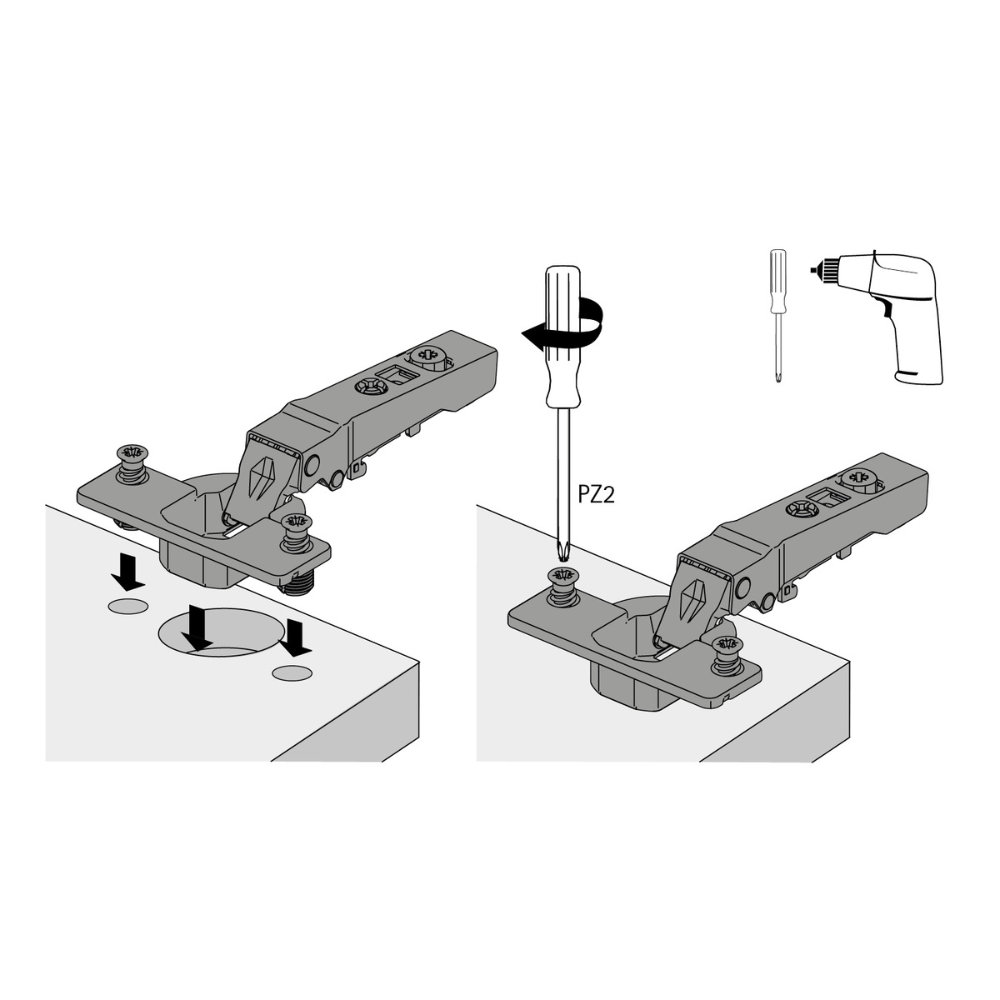 PZ2