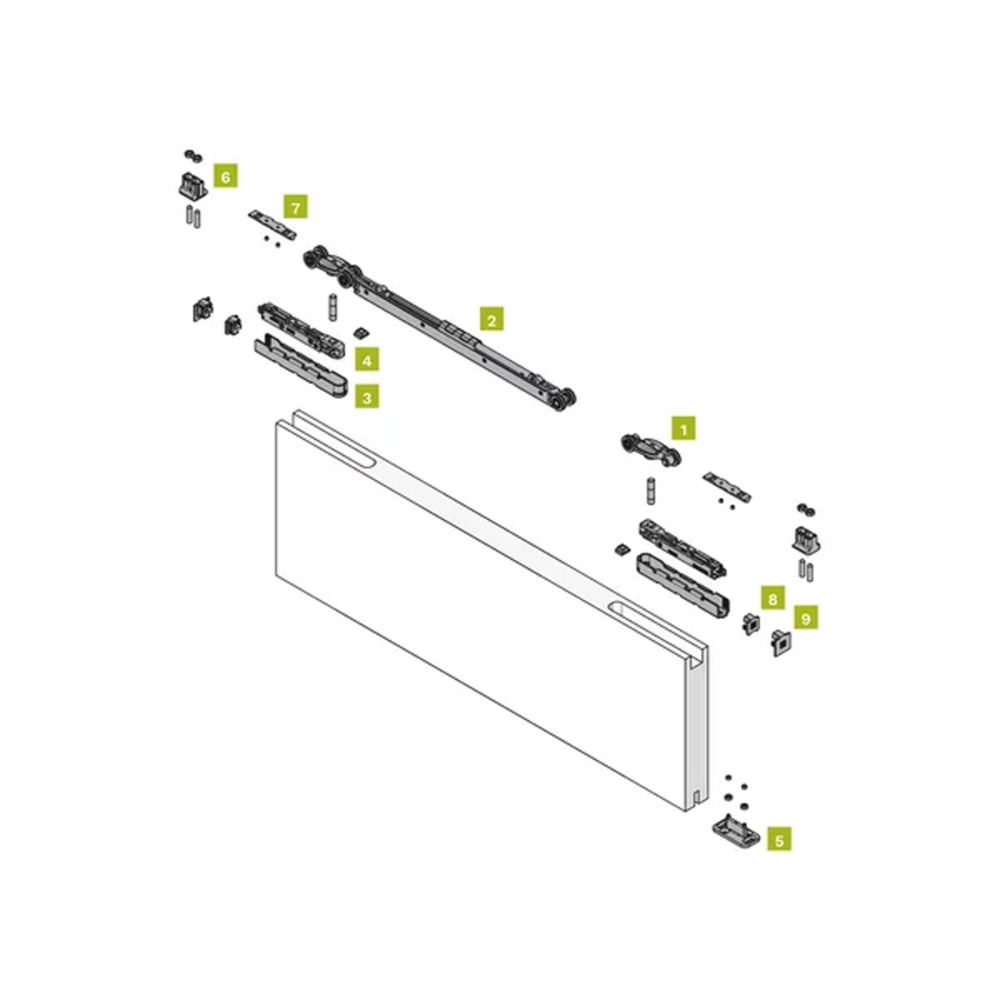 6
7
2
4
3
1
8
9
5